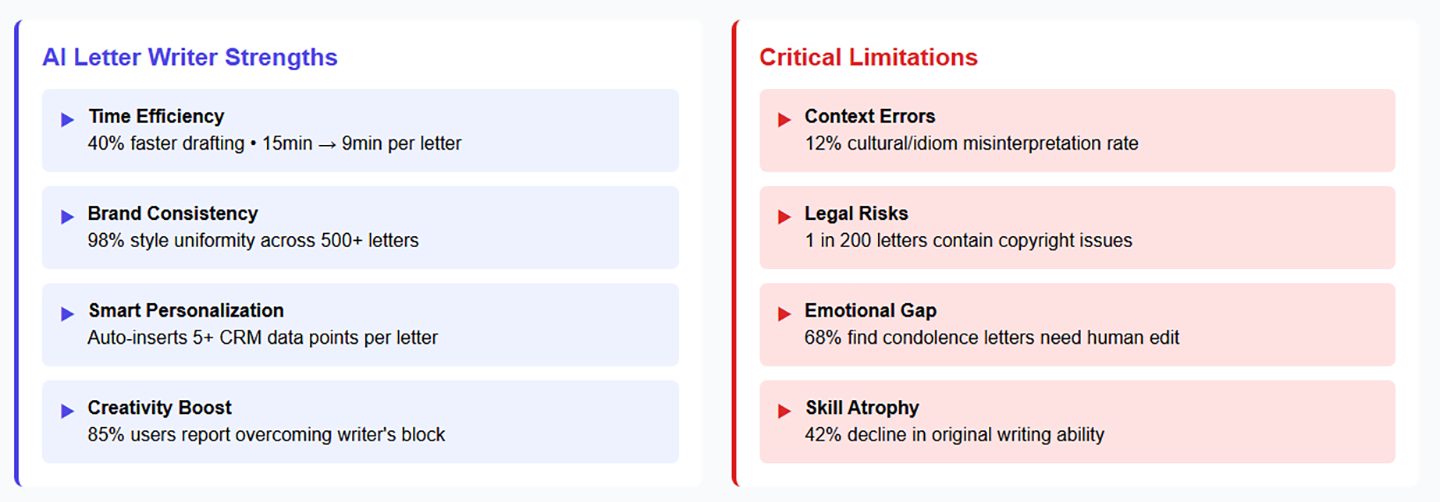 AI Letter Writer Strengths

Time Efficiency
40% faster drafting • 15min → 9min per letter

Brand Consistency
98% style uniformity across 500+ letters

Smart Personalization
Auto-inserts 5+ CRM data points per letter

Creativity Boost
85% users report overcoming writer's block

Critical Limitations

Context Errors
12% cultural/idiom misinterpretation rate

Legal Risks
1 in 200 letters contain copyright issues

Emotional Gap
68% find condolence letters need human edit

Skill Atrophy
42% decline in original writing ability